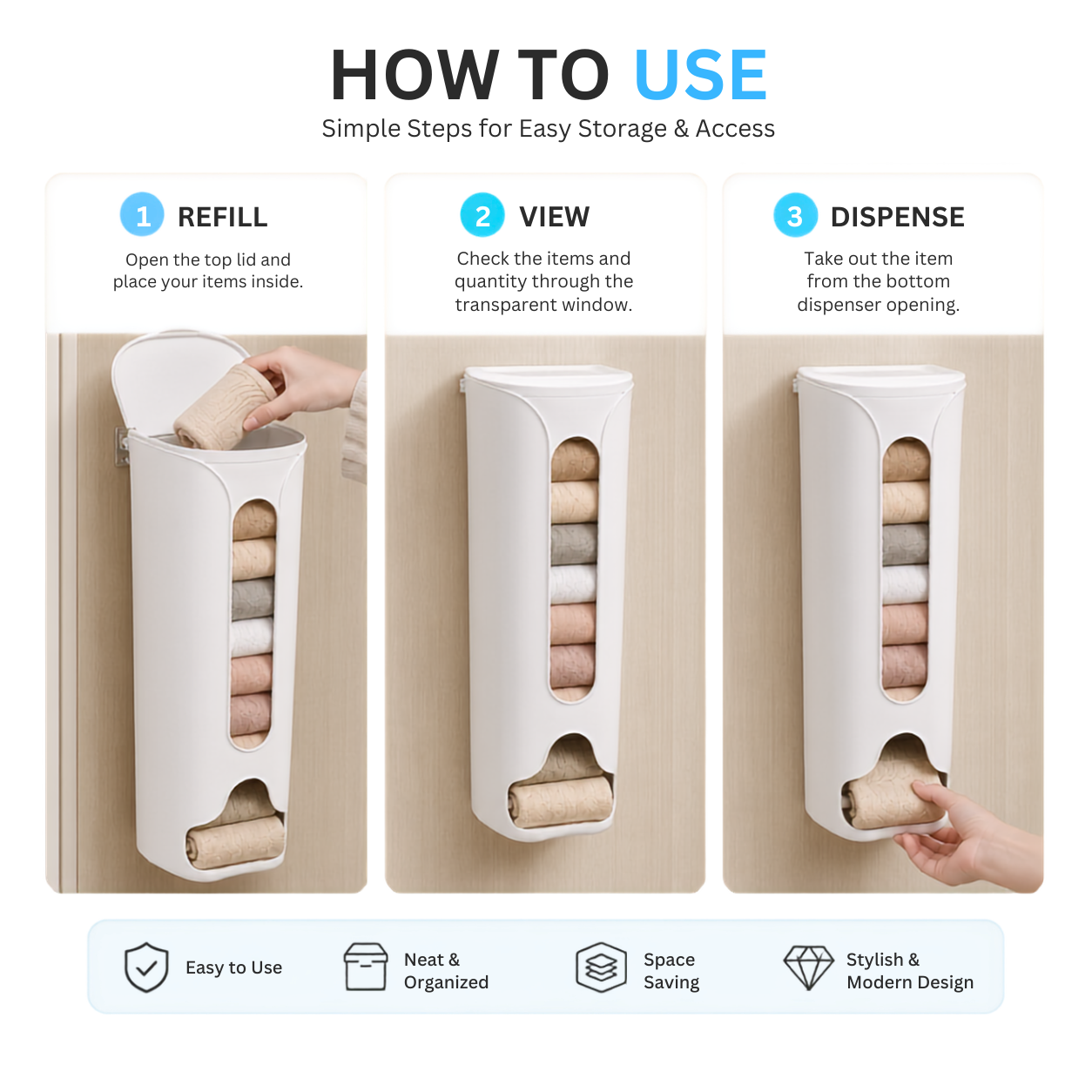 HOW TO USE
Simple Steps for Easy Storage & Access

1 REFILL
Open the top lid and place your items inside.

2 VIEW
Check the items and quantity through the transparent window.

3 DISPENSE
Take out the item from the bottom dispenser opening.

Easy to Use
Neat & Organized
Space Saving
Stylish & Modern Design